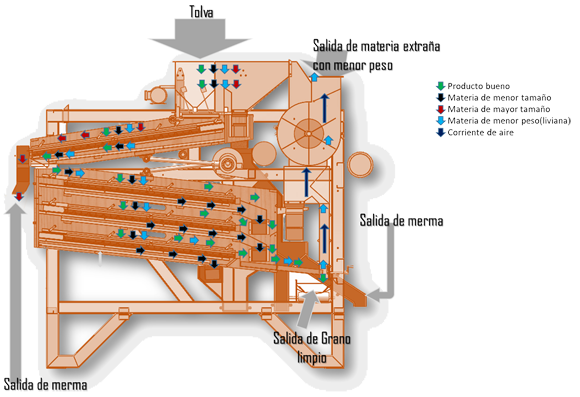 Tolva

Salida de materia extraña con menor peso

Producto bueno
Materia de menor tamaño
Materia de mayor tamaño
Materia de menor peso(liviana)
Corriente de aire

Salida de merma

Salida de Grano limpio

Salida de merma